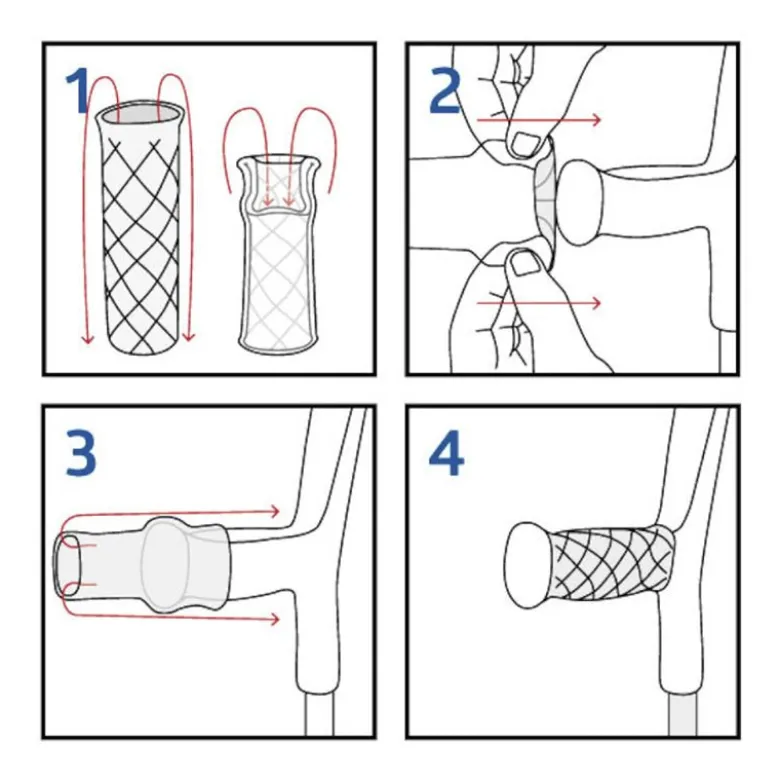 1

2

3

4